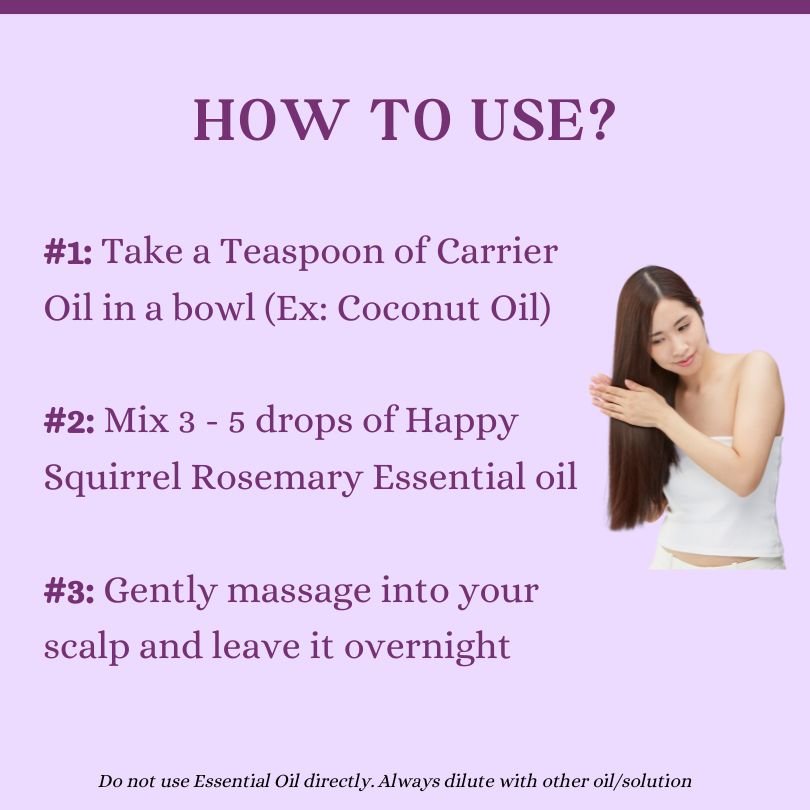 HOW TO USE?

#1: Take a Teaspoon of Carrier Oil in a bowl (Ex: Coconut Oil)

#2: Mix 3 - 5 drops of Happy Squirrel Rosemary Essential oil

#3: Gently massage into your scalp and leave it overnight

Do not use Essential Oil directly. Always dilute with other oil/solution